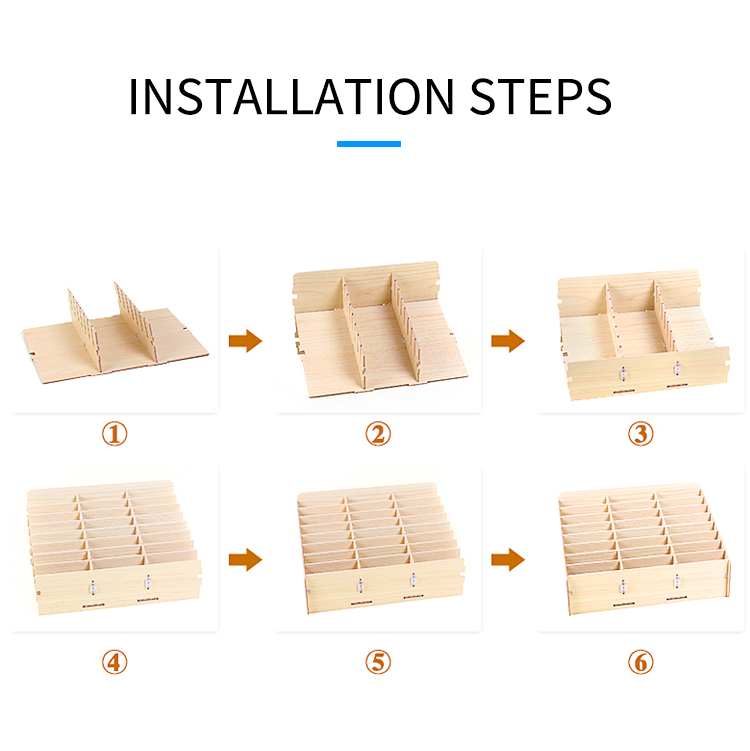 INSTALLATION STEPS

①

②

③

④

⑤

⑥