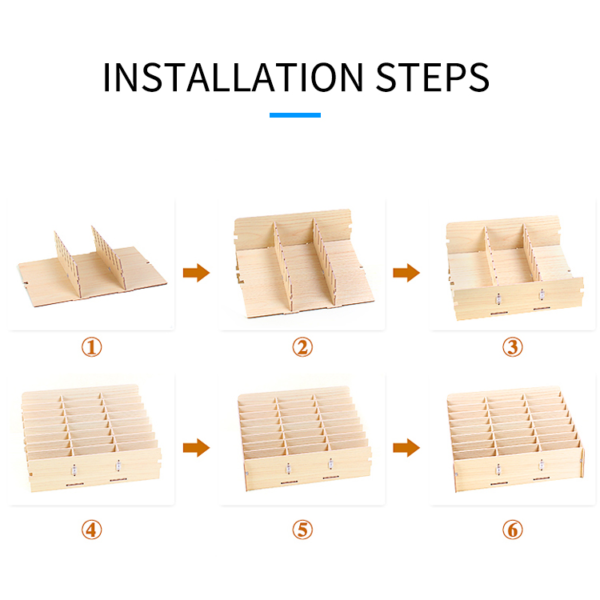 INSTALLATION STEPS

①

②

③

④

⑤

⑥